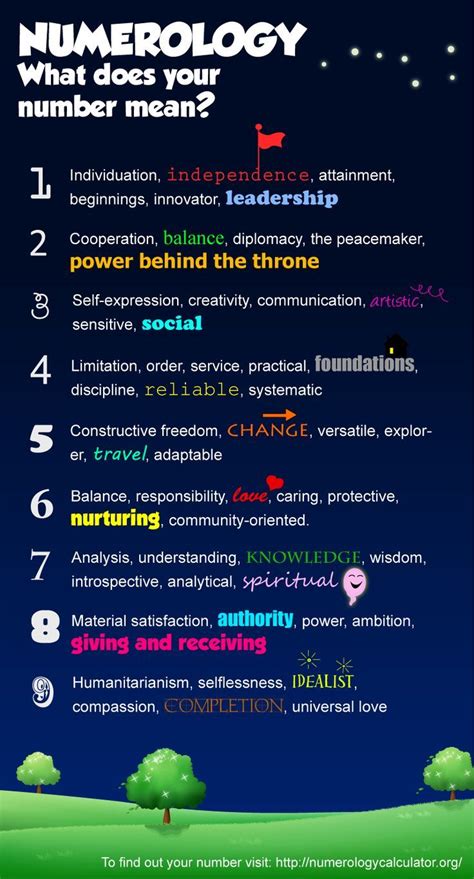 NUMEROLOGY
What does your number mean?

1 Individuation, independence, attainment, beginnings, innovator, leadership

2 Cooperation, balance, diplomacy, the peacemaker, power behind the throne

3 Self-expression, creativity, communication, artistic, sensitive, social

4 Limitation, order, service, practical, foundations, discipline, reliable, systematic

5 Constructive freedom, CHANGE, versatile, explorer, travel, adaptable

6 Balance, responsibility, love, caring, protective, nurturing, community-oriented.

7 Analysis, understanding, KNOWLEDGE, wisdom, introspective, analytical, spiritual

8 Material satisfaction, authority, power, ambition, giving and receiving

9 Humanitarianism, selflessness, IDEALIST, compassion, COMPLETION, universal love

To find out your number visit: http://numerologycalculator.org/