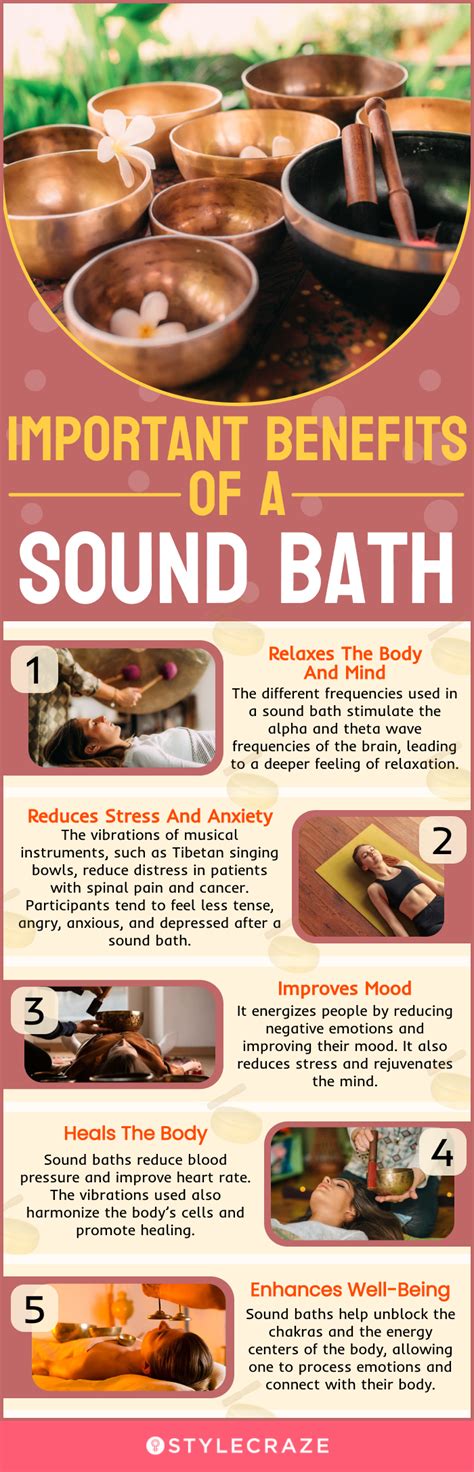 IMPORTANT BENEFITS OF A SOUND BATH

1

Relaxes The Body And Mind
The different frequencies used in a sound bath stimulate the alpha and theta wave frequencies of the brain, leading to a deeper feeling of relaxation.

Reduces Stress And Anxiety
The vibrations of musical instruments, such as Tibetan singing bowls, reduce distress in patients with spinal pain and cancer. Participants tend to feel less tense, angry, anxious, and depressed after a sound bath.

2

3

Improves Mood
It energizes people by reducing negative emotions and improving their mood. It also reduces stress and rejuvenates the mind.

Heals The Body
Sound baths reduce blood pressure and improve heart rate. The vibrations used also harmonize the body's cells and promote healing.

4

5

Enhances Well-Being
Sound baths help unblock the chakras and the energy centers of the body, allowing one to process emotions and connect with their body.

STYLECRAZE